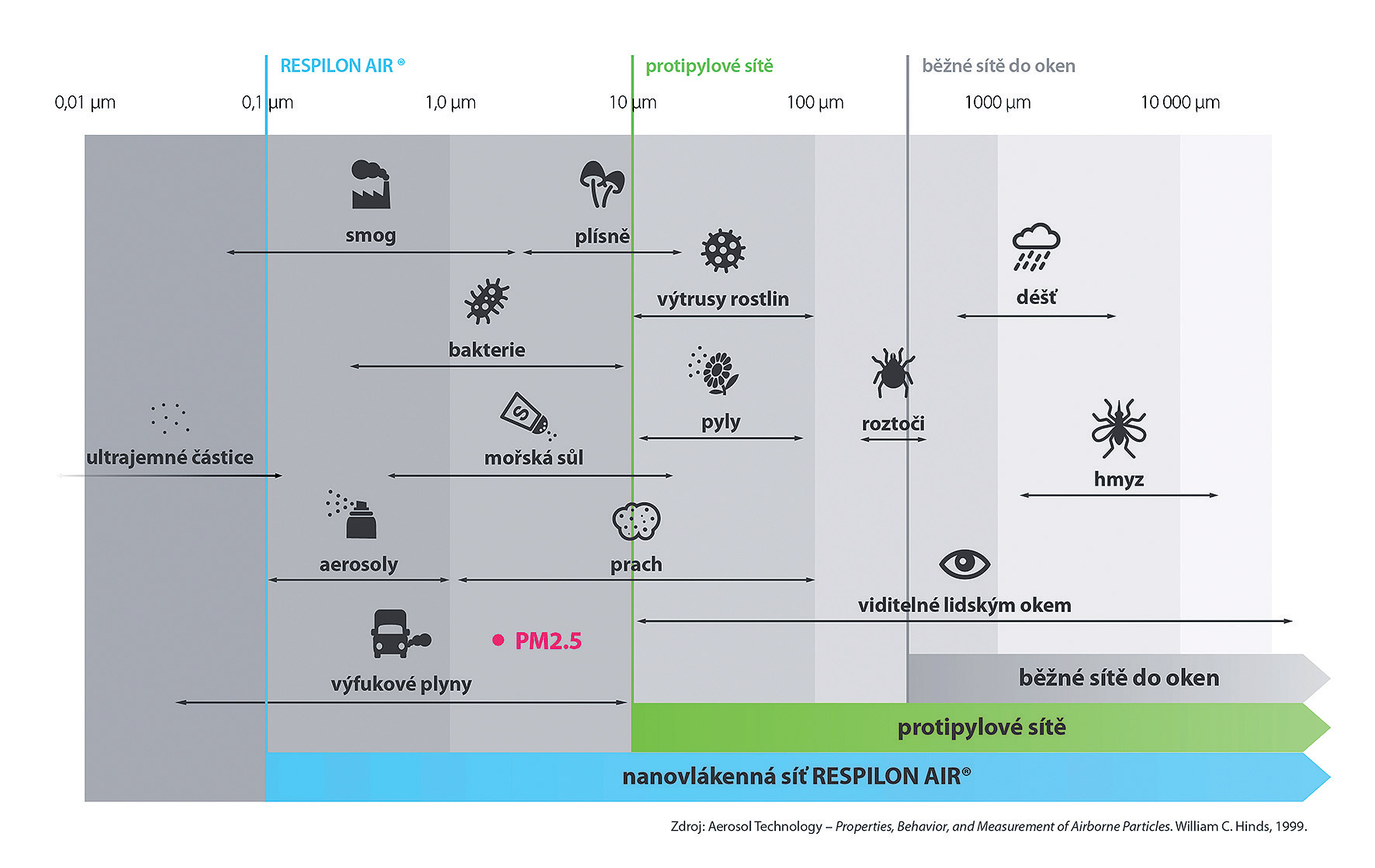 RESPILON AIR ®

protipylové sítě

běžné sítě do oken

0,01 µm

0,1 µm

1,0 µm

10 µm

100 µm

1000 µm

10 000 µm

smog

plísně

výtrusy rostlin

déšť

bakterie

pyly

roztoči

ultrajemné částice

mořská sůl

hmyz

aerosoly

prach

viditelné lidským okem

PM2.5

výfukové plyny

běžné sítě do oken

protipylové sítě

nanovlákenná síť RESPILON AIR®

Zdroj: Aerosol Technology – Properties, Behavior, and Measurement of Airborne Particles. William C. Hinds, 1999.