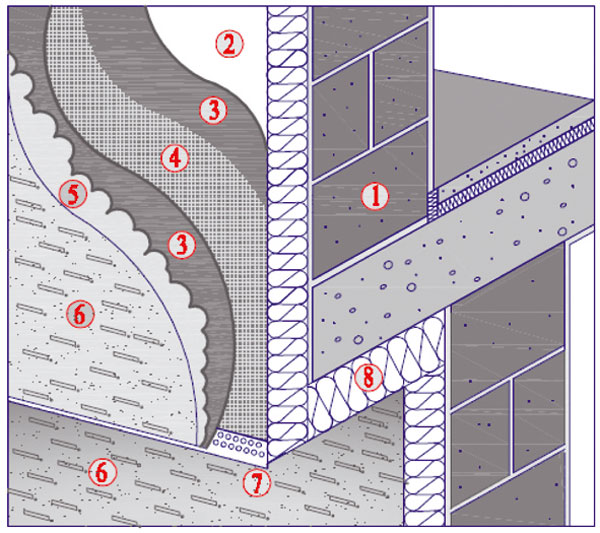 2
3
4
5
3
1
6
8
6
7