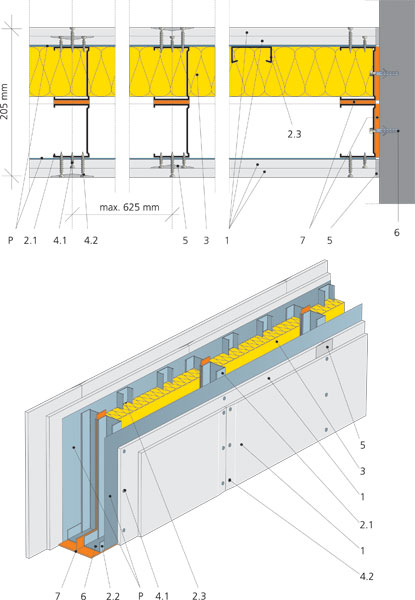 205 mm

2.3

max. 625 mm

P 2.1 4.1 4.2 5 3 1 7 5 6

5

3

1

2.1

1

4.2

7 6 2.2 P 4.1 2.3