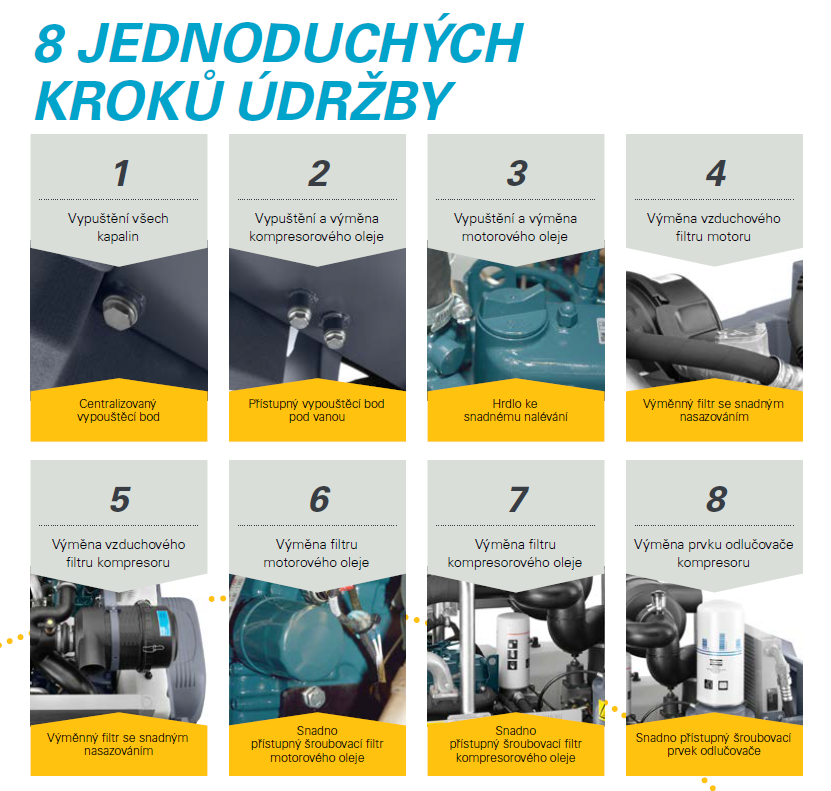 8 JEDNODUCHÝCH KROKŮ ÚDRŽBY

1
Vypuštění všech kapalin
Centralizovaný vypouštěcí bod

2
Vypuštění a výměna kompresorového oleje
Přístupný vypouštěcí bod pod vanou

3
Vypuštění a výměna motorového oleje
Hrdlo ke snadnému nalévání

4
Výměna vzduchového filtru motoru
Výměnný filtr se snadným nasazováním

5
Výměna vzduchového filtru kompresoru
Výměnný filtr se snadným nasazováním

6
Výměna filtru motorového oleje
Snadno přístupný šroubovací filtr motorového oleje

7
Výměna filtru kompresorového oleje
Snadno přístupný šroubovací filtr kompresorového oleje

8
Výměna prvku odlučovače kompresoru
Snadno přístupný šroubovací prvek odlučovače