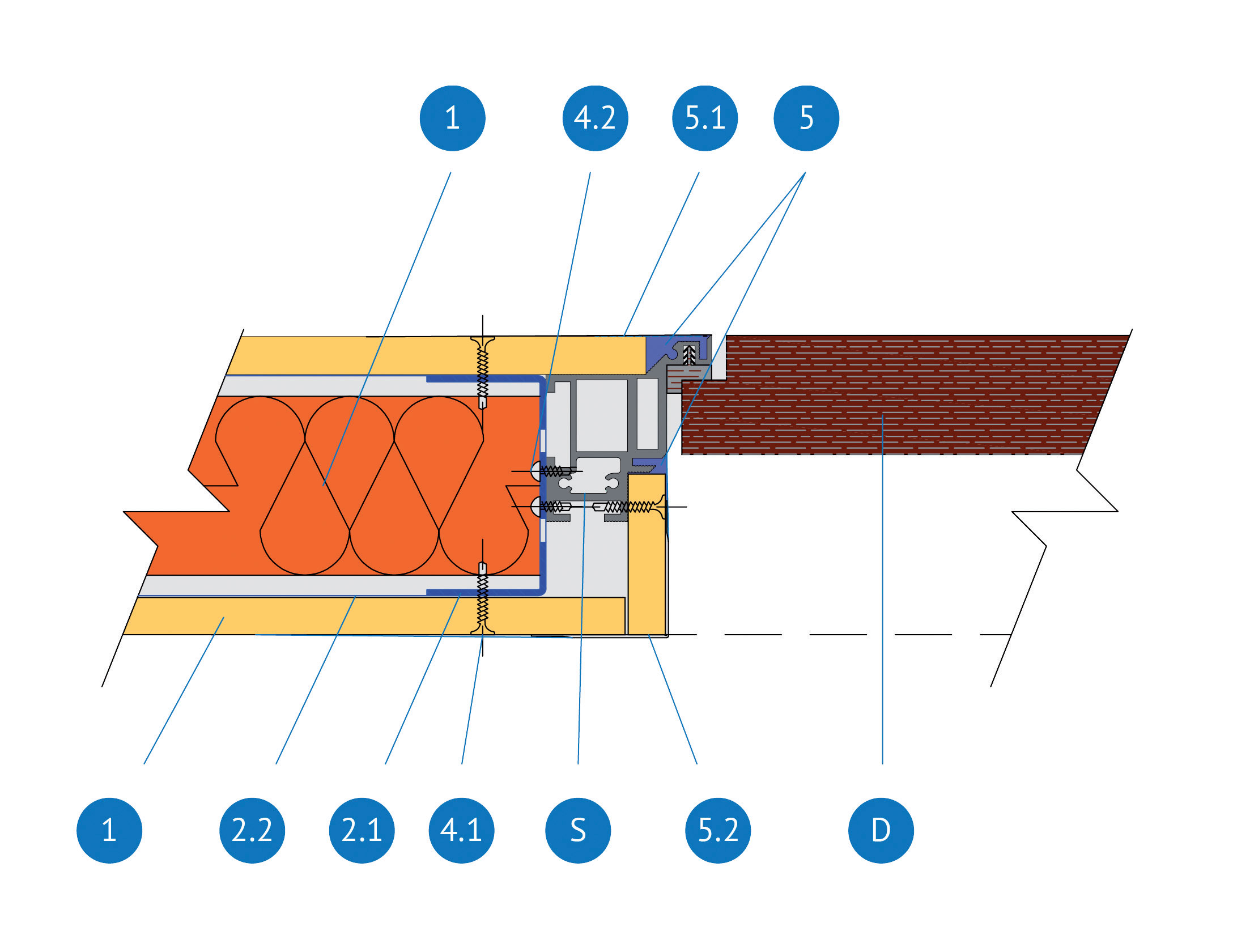 1
4.2
5.1
5

1
2.2
2.1
4.1
S
5.2
D