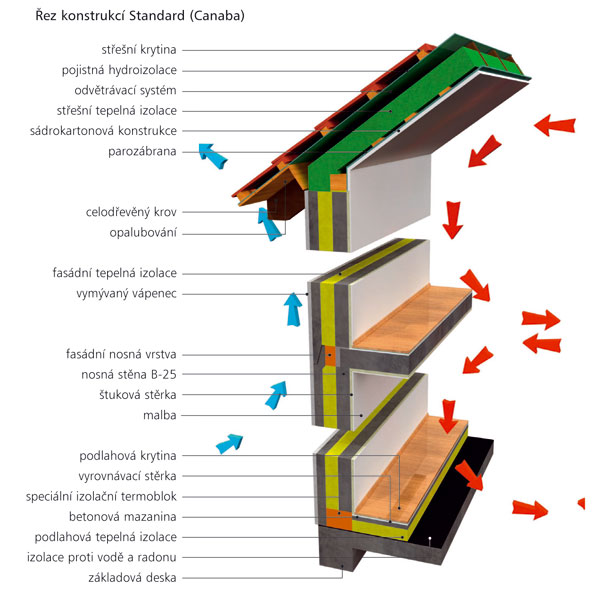 Řez konstrukcí Standard (Canaba)

střešní krytina
pojistná hydroizolace
odvětrávací systém
střešní tepelná izolace
sádrokartonová konstrukce
parozábrana
celodřevěný krov
opalubování
fasádní tepelná izolace
vymývaný vápenec
fasádní nosná vrstva
nosná stěna B-25
štuková stěrka
malba
podlahová krytina
vyrovnávací stěrka
speciální izolační termoblok
betonová mazanina
podlahová tepelná izolace
izolace proti vodě a radonu
základová deska