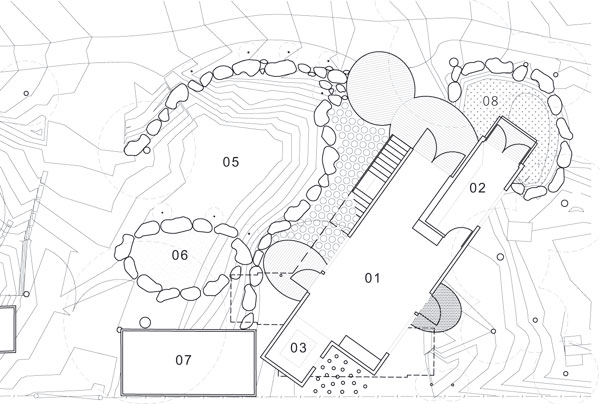 08
05
02
06
01
03
07