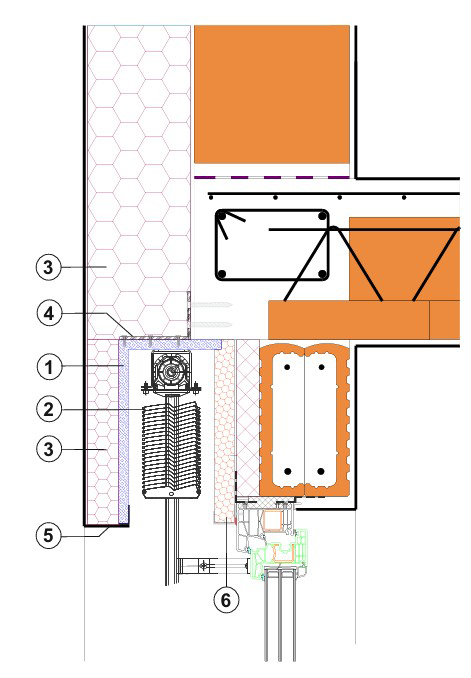 3
4
1
2
3
5
6