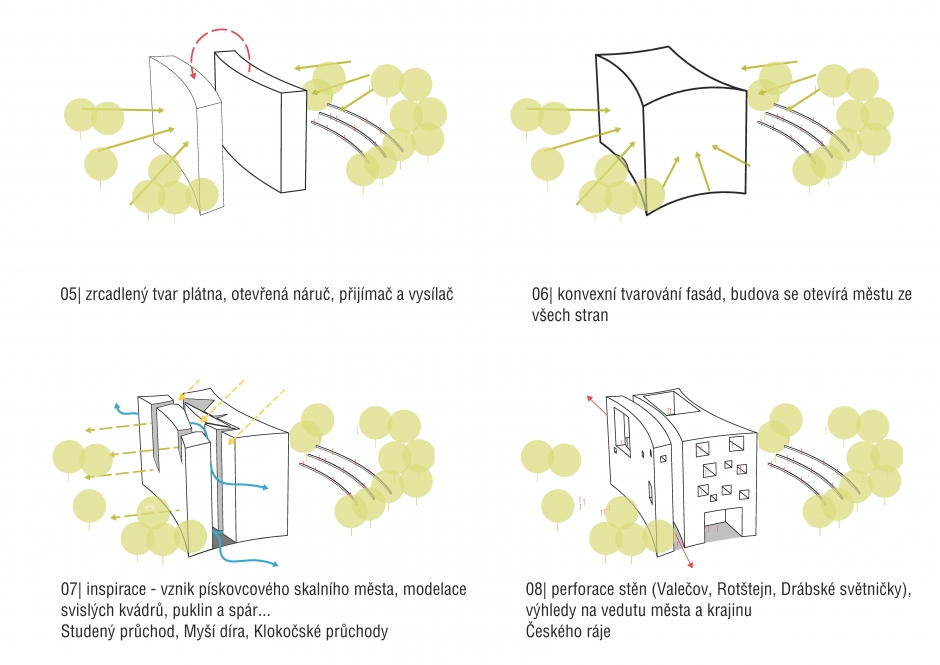 05| zrcadlený tvar plátna, otevřená náruč, přijímač a vysílač

06| konvexní tvarování fasád, budova se otevírá městu ze všech stran

07| inspirace - vznik pískovcového skalního města, modelace svislých kvádrů, puklin a spár...
Studený průchod, Myší díra, Klokočské průchody

08| perforace stěn (Valečov, Rotštejn, Drábské světničky), výhledy na vedutu města a krajinu
Českého ráje