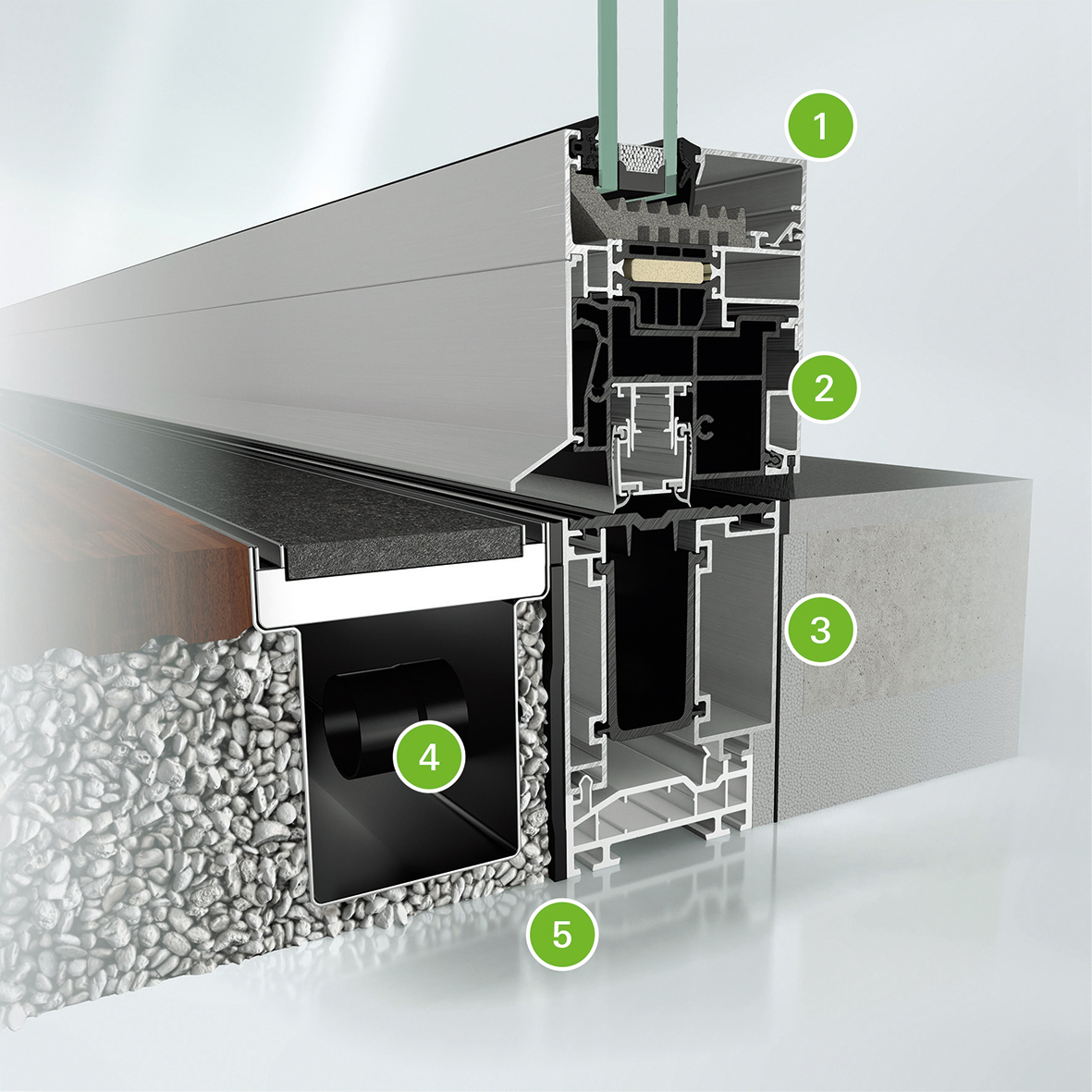 1
2
3
4
5