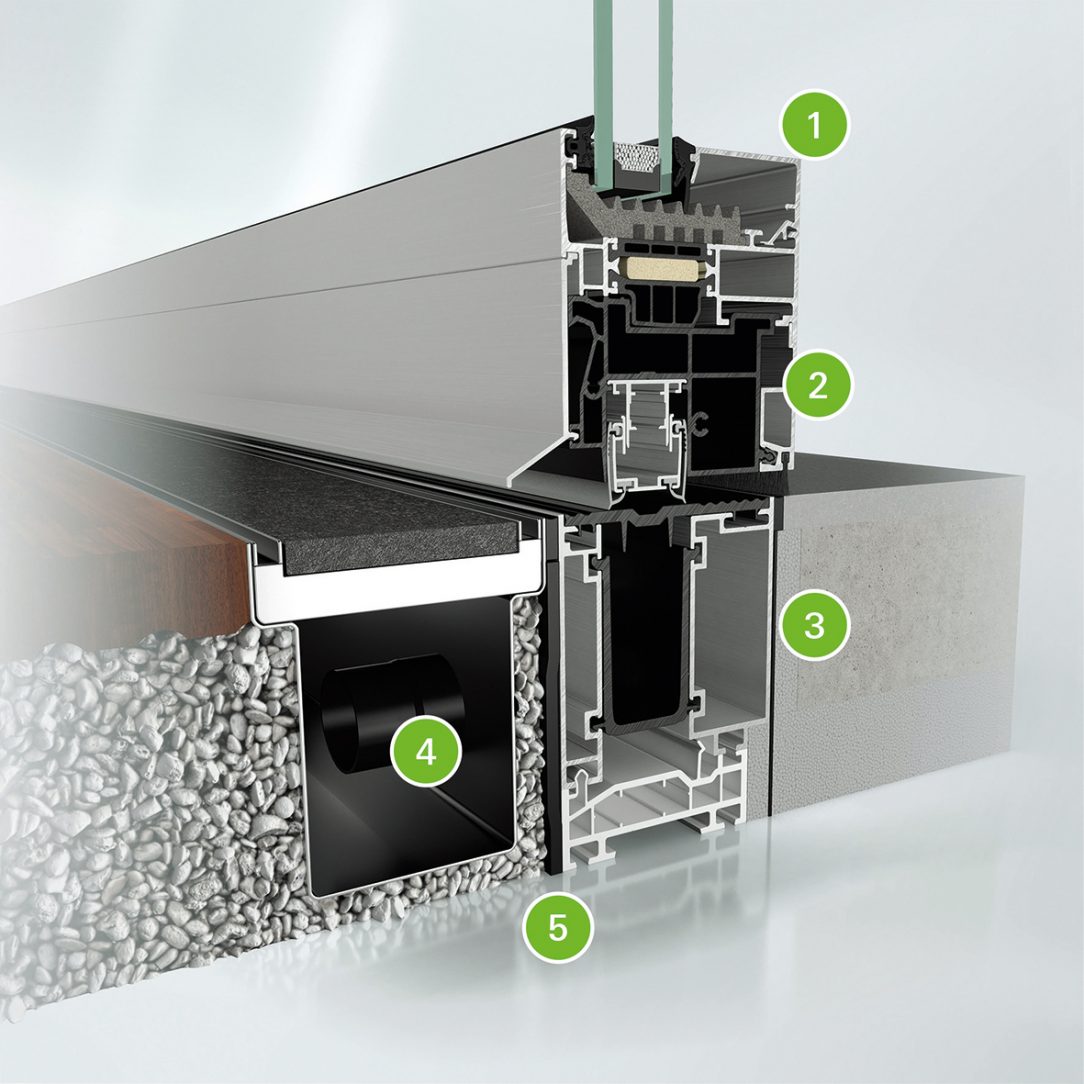 1

2

3

4

5