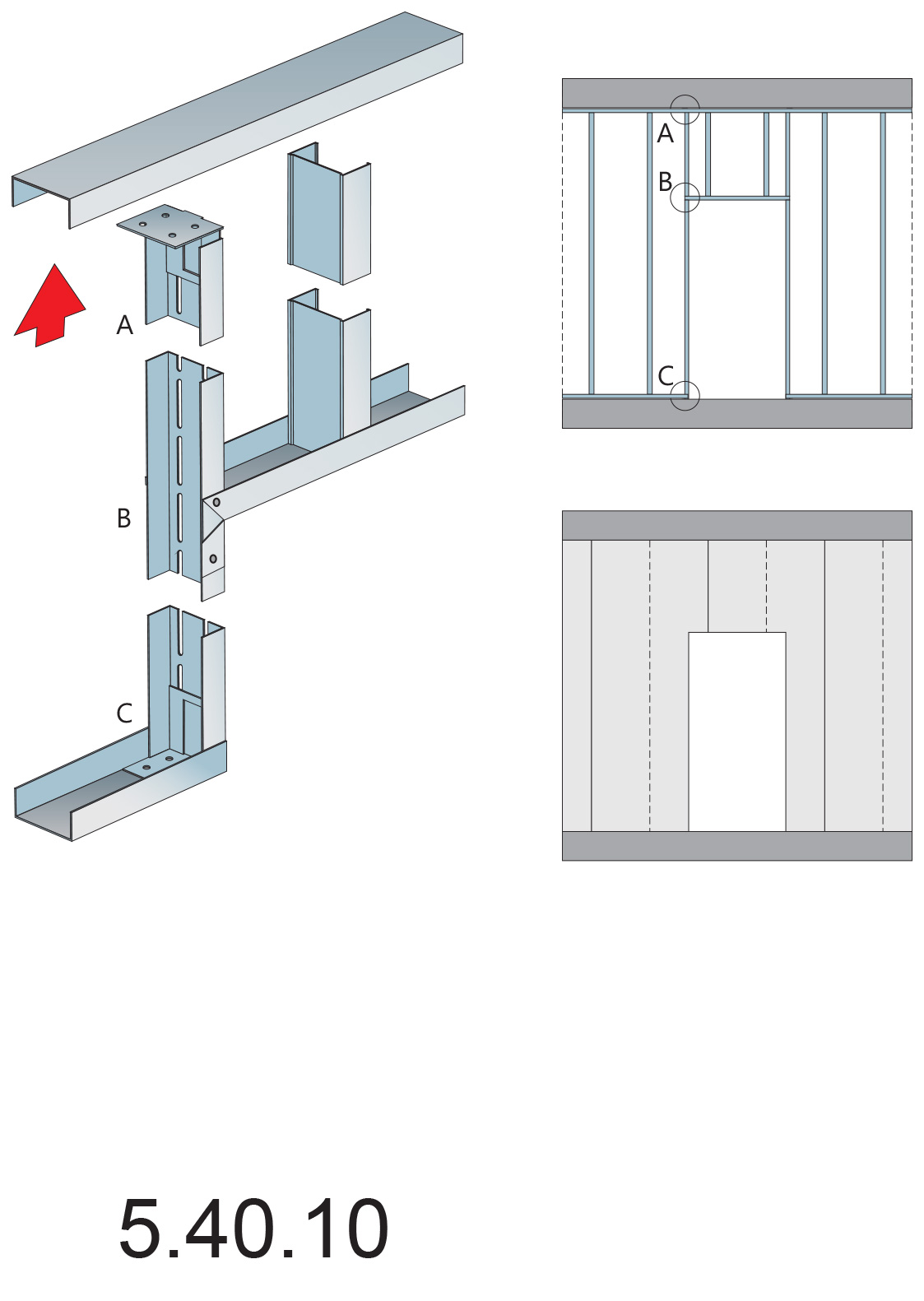 A

B

C

A

B

C

5.40.10