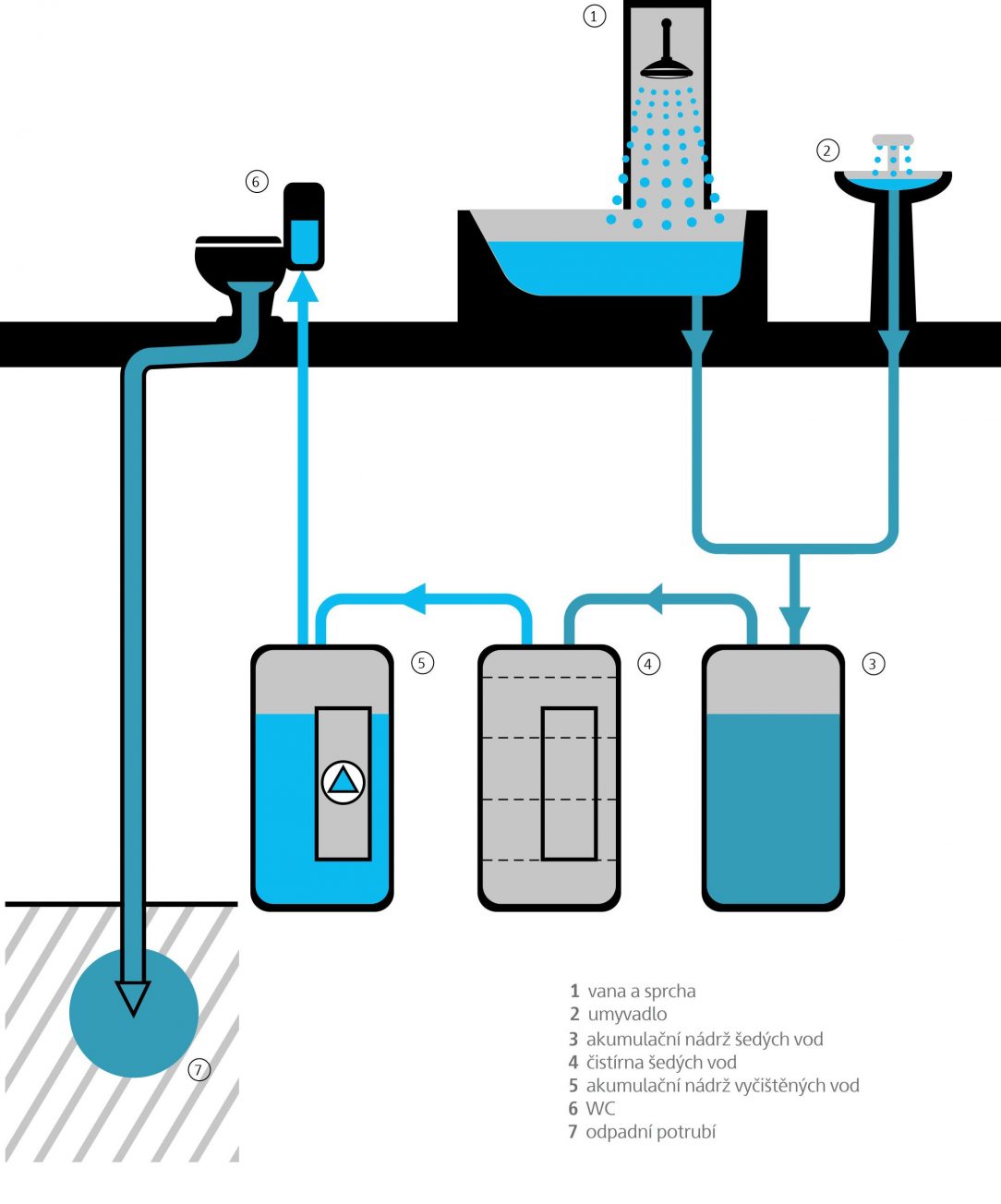 1

2

6

5

4

3

7

1 vana a sprcha
2 umyvadlo
3 akumulační nádrž šedých vod
4 čistírna šedých vod
5 akumulační nádrž vyčištěných vod
6 WC
7 odpadní potrubí