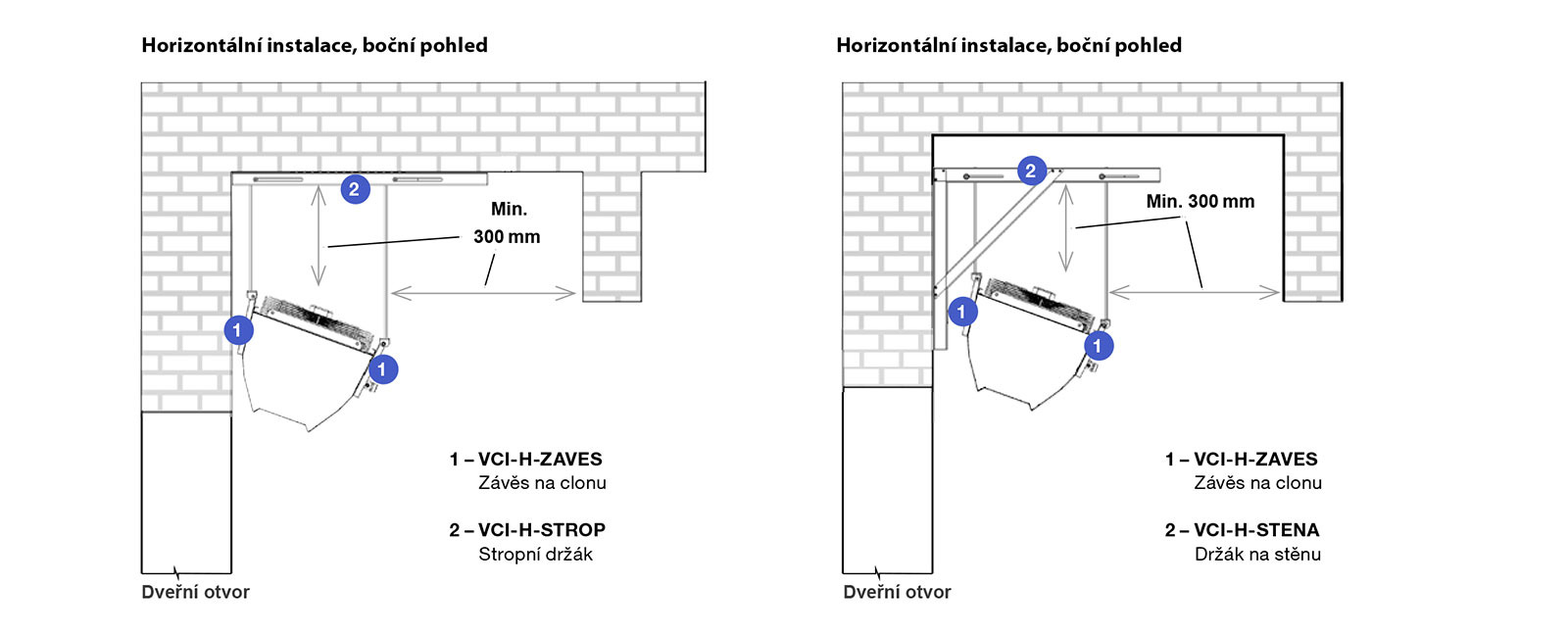 Horizontální instalace, boční pohled

2

Min.
300 mm

1

1

1 – VCI-H-ZAVES
Závěs na clonu

2 – VCI-H-STROP
Stropní držák

Dveřní otvor

Horizontální instalace, boční pohled

2

Min. 300 mm

1

1

1 – VCI-H-ZAVES
Závěs na clonu

2 – VCI-H-STENA
Držák na stěnu

Dveřní otvor